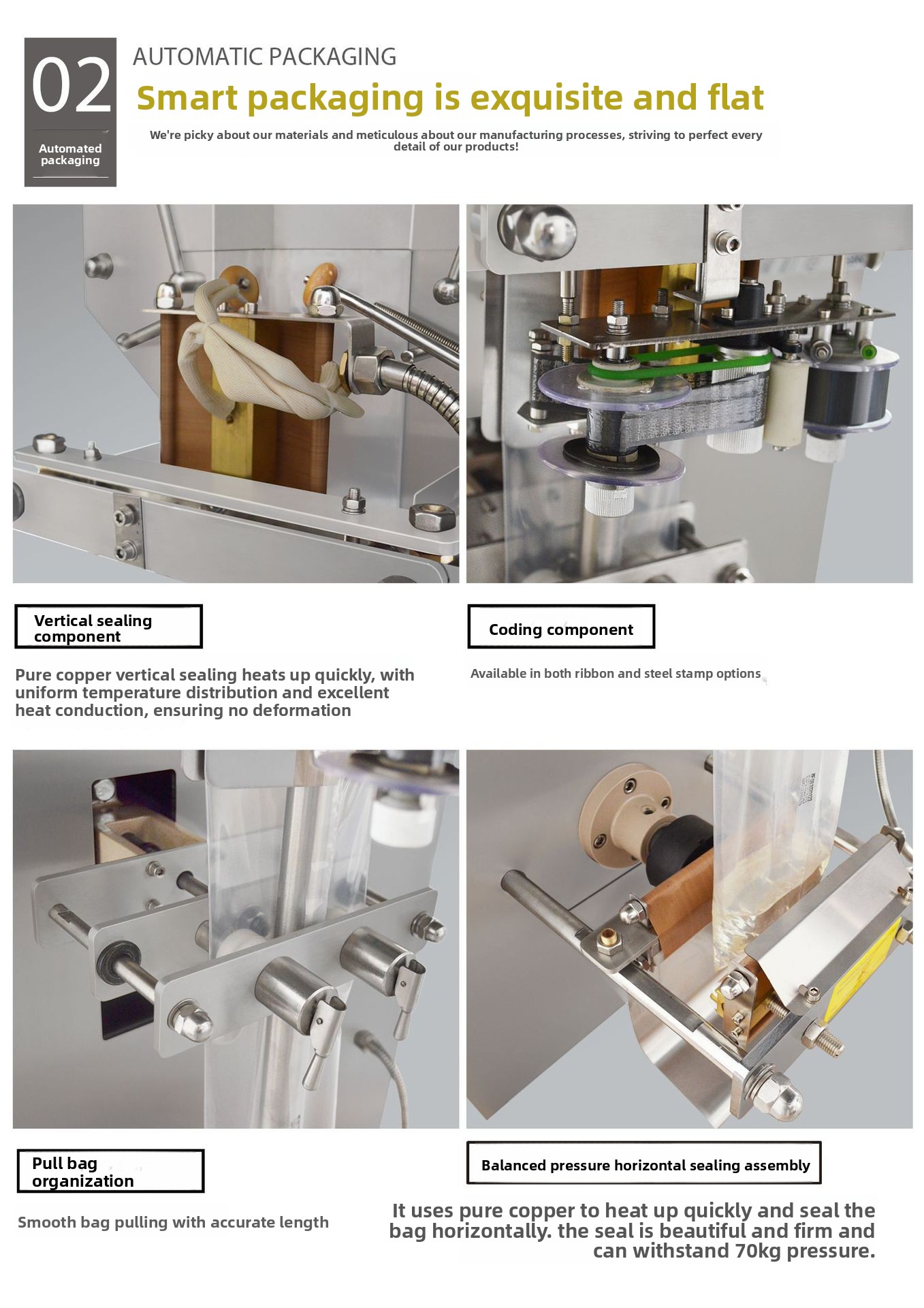 02

Automated packaging

AUTOMATIC PACKAGING

Smart packaging is exquisite and flat

We're picky about our materials and meticulous about our manufacturing processes, striving to perfect every detail of our products!

Vertical sealing component

Pure copper vertical sealing heats up quickly, with uniform temperature distribution and excellent heat conduction, ensuring no deformation

Coding component

Available in both ribbon and steel stamp options

Pull bag organization

Smooth bag pulling with accurate length

Balanced pressure horizontal sealing assembly

It uses pure copper to heat up quickly and seal the bag horizontally. the seal is beautiful and firm and can withstand 70kg pressure.