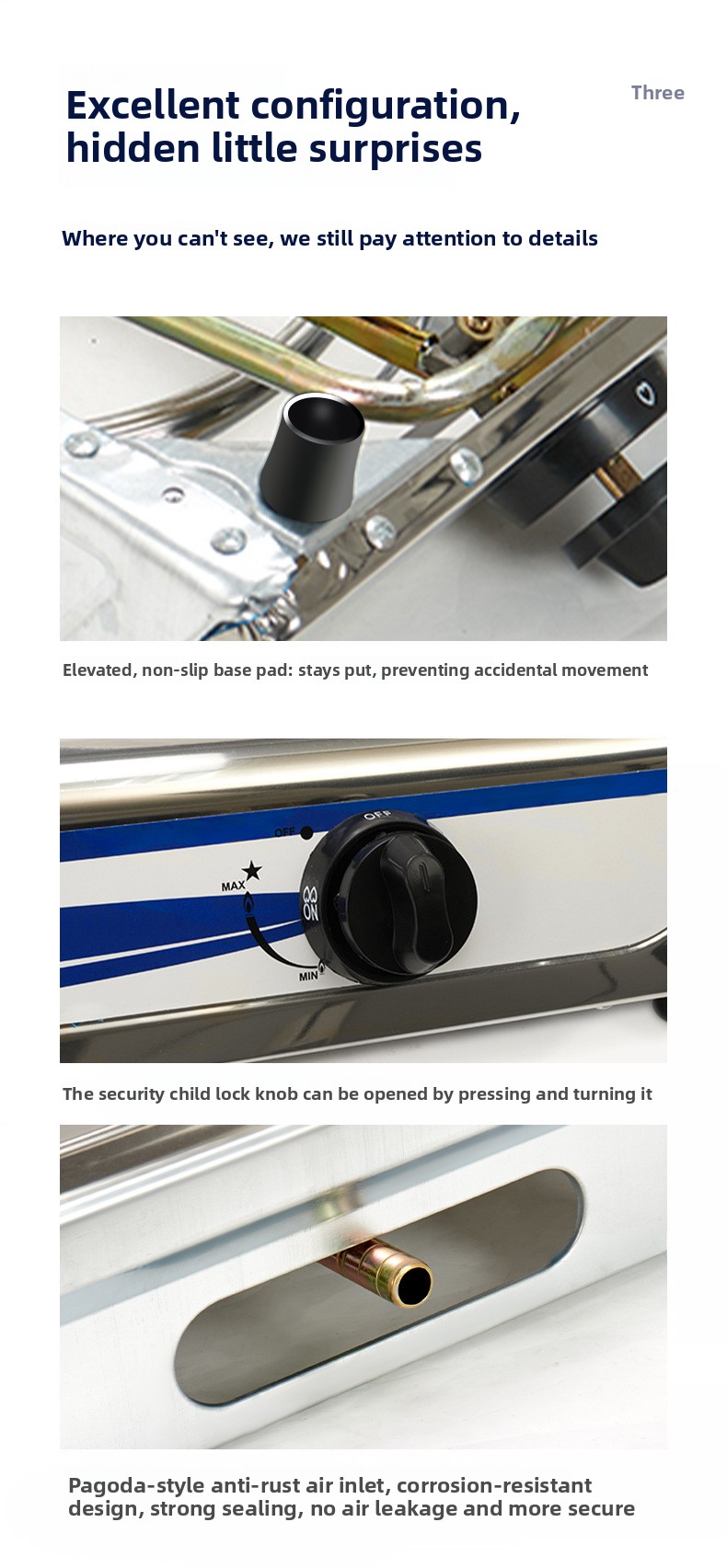 Excellent configuration, hidden little surprises

Three

Where you can't see, we still pay attention to details

Elevated, non-slip base pad: stays put, preventing accidental movement

OFF
OFF
MAX
ON
MIN

The security child lock knob can be opened by pressing and turning it

Pagoda-style anti-rust air inlet, corrosion-resistant design, strong sealing, no air leakage and more secure